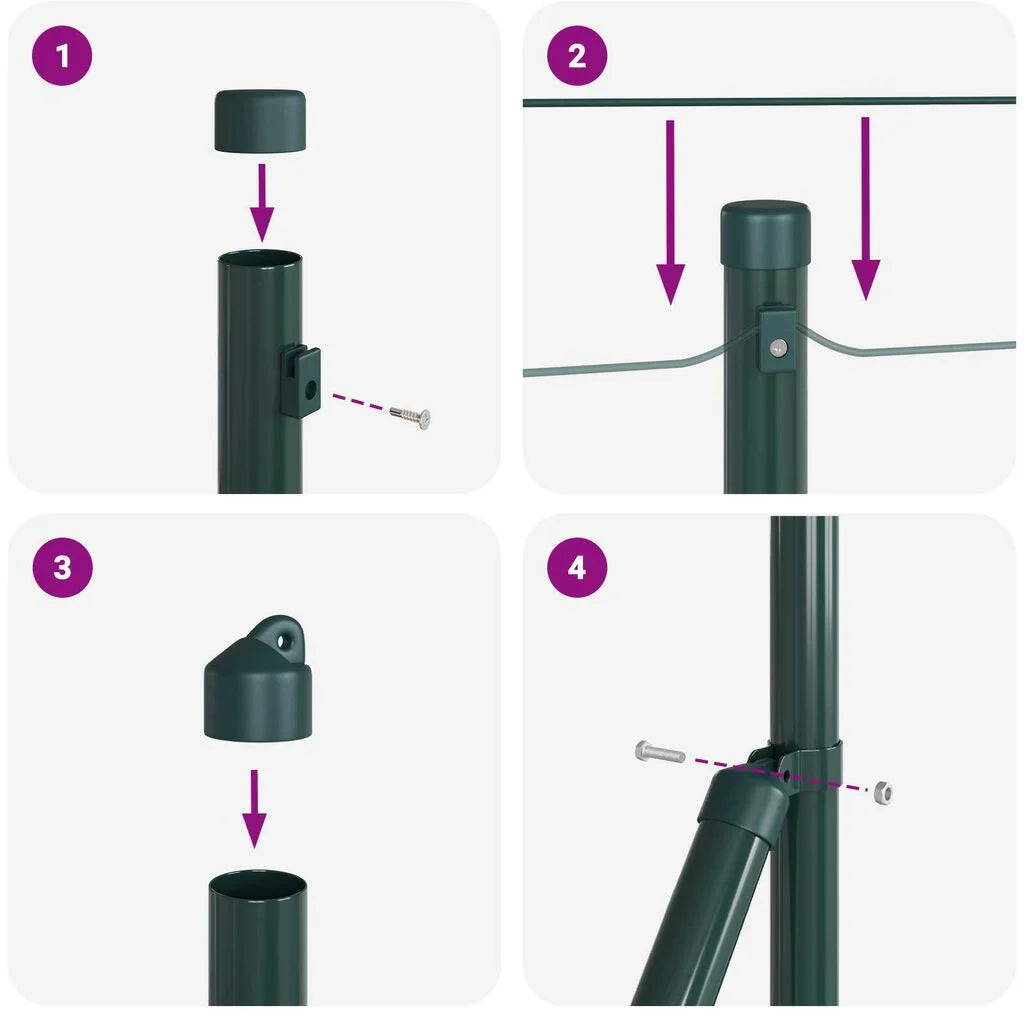 1

2

3

4