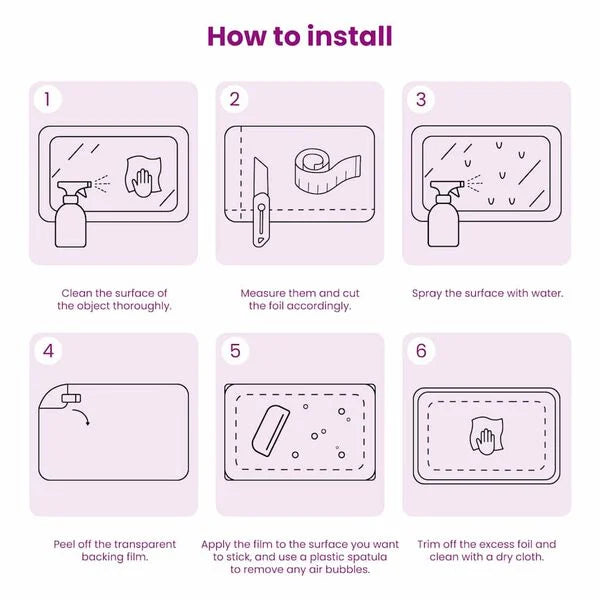 How to install

1

Clean the surface of the object thoroughly.

2

Measure them and cut the foil accordingly.

3

Spray the surface with water.

4

Peel off the transparent backing film.

5

Apply the film to the surface you want to stick, and use a plastic spatula to remove any air bubbles.

6

Trim off the excess foil and clean with a dry cloth.