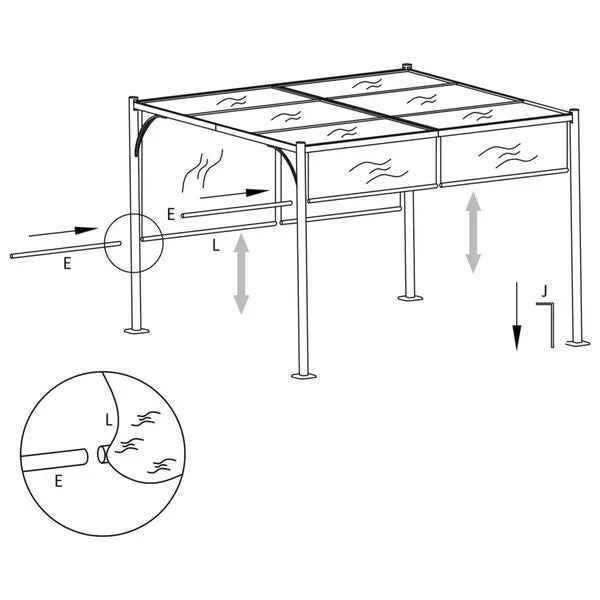 E
E
L
J
L
E