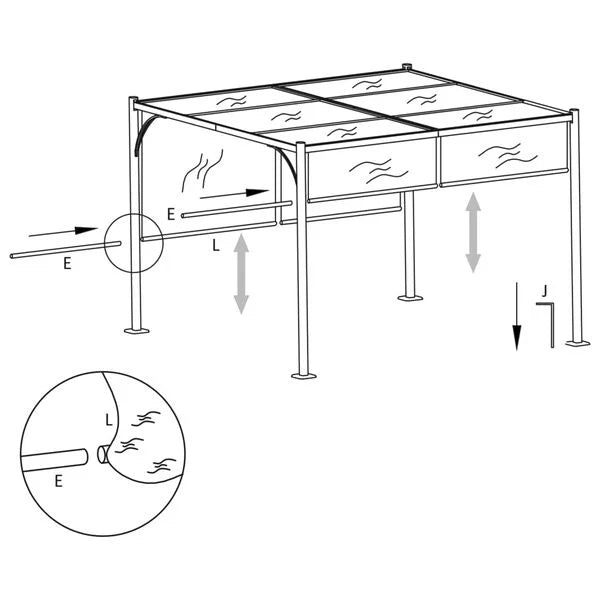 E
E
L
J
L
E